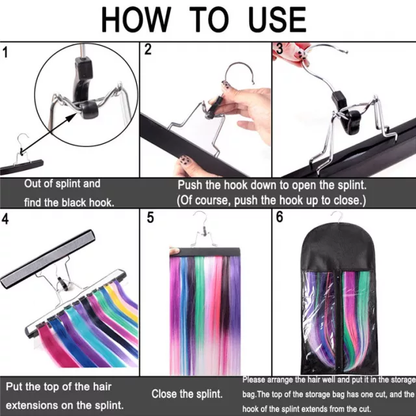 HOW TO USE

1

2

3

Out of splint and find the black hook.

Push the hook down to open the splint. (Of course, push the hook up to close.)

4

5

6

Put the top of the hair extensions on the splint.

Close the splint.

Please arrange the hair well and put it in the storage bag.The top of the storage bag has one cut, and the hook of the splint extends from the cut.