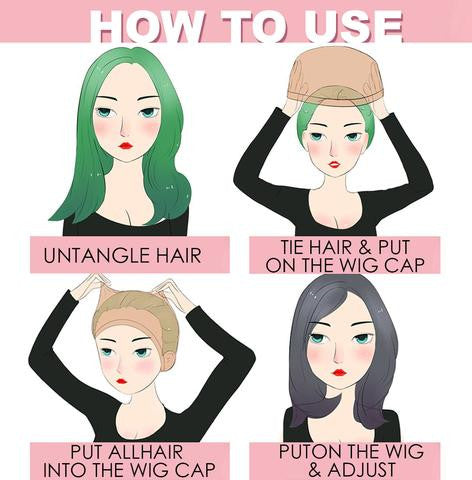 HOW TO USE

UNTANGLE HAIR

TIE HAIR & PUT ON THE WIG CAP

PUT ALLHAIR INTO THE WIG CAP

PUTON THE WIG & ADJUST