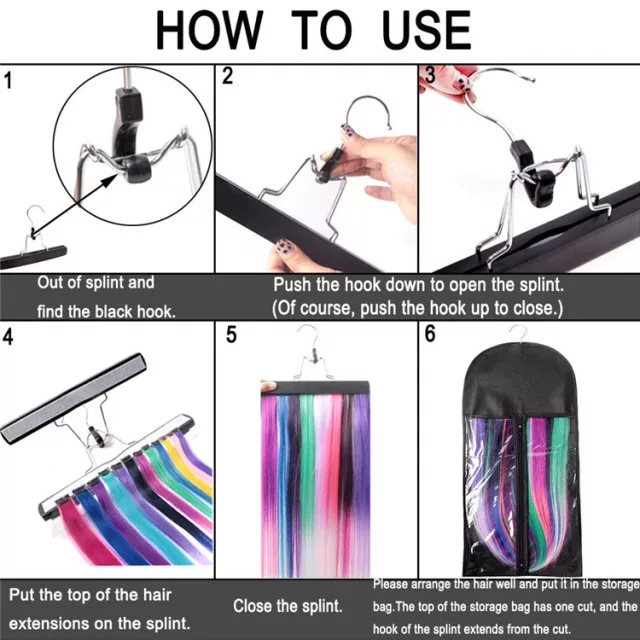 HOW TO USE

1

2

3

Out of splint and find the black hook.

Push the hook down to open the splint. (Of course, push the hook up to close.)

4

5

6

Put the top of the hair extensions on the splint.

Close the splint.

Please arrange the hair well and put it in the storage bag.The top of the storage bag has one cut, and the hook of the splint extends from the cut.